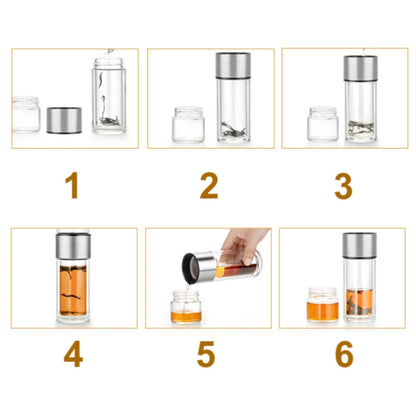 1 2 3

4 5 6