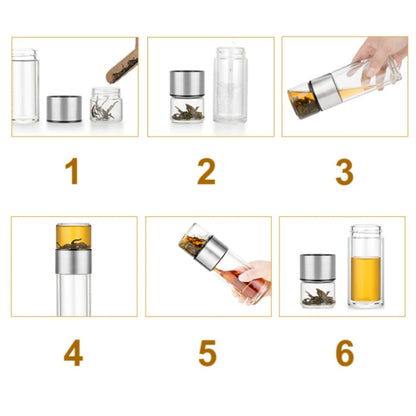 1

2

3

4

5

6