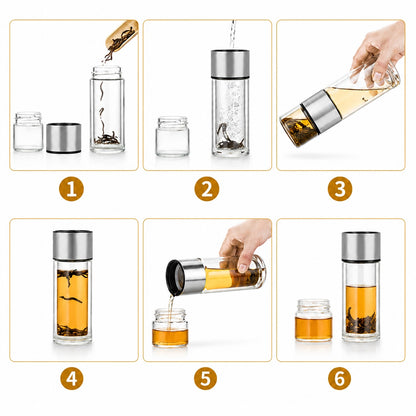 1

2

3

4

5

6